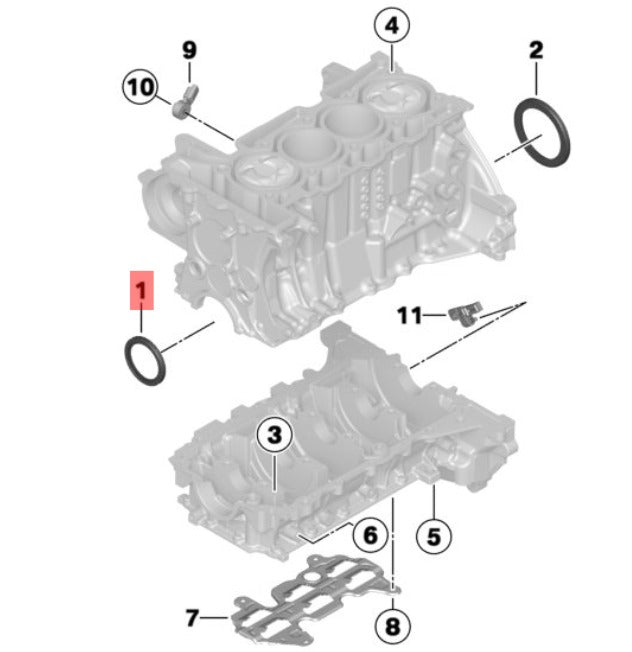 4
9
2
10
1
11
3
6
5
7
8