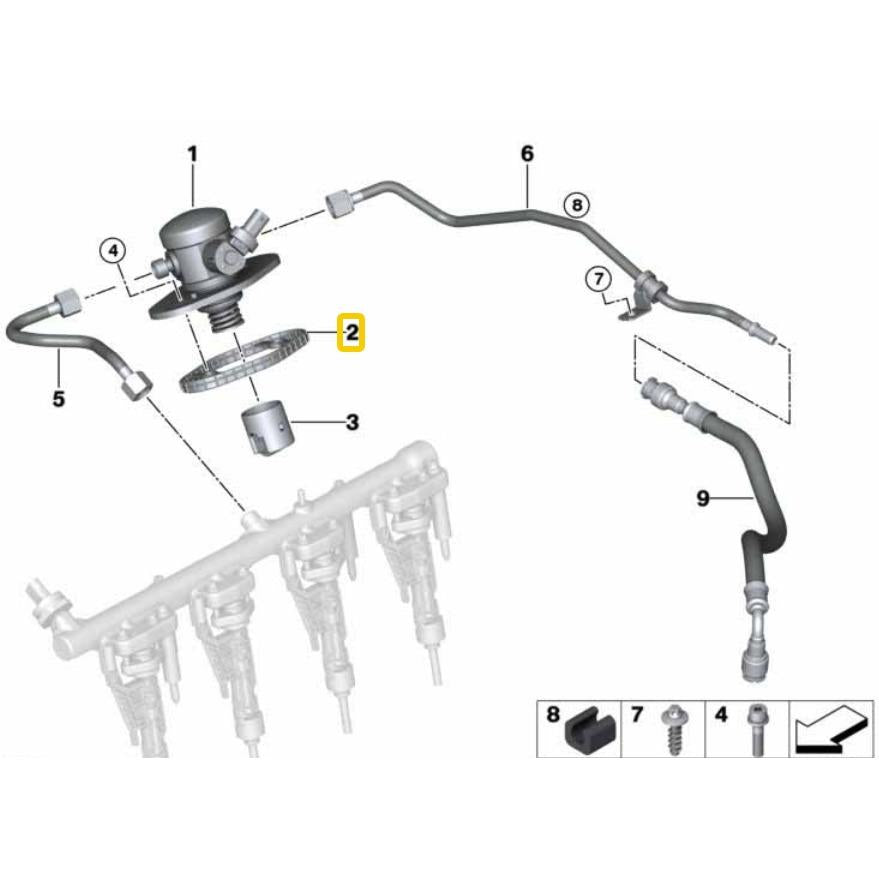 1
6
8
4
7
2
5
3
9
8
7
4