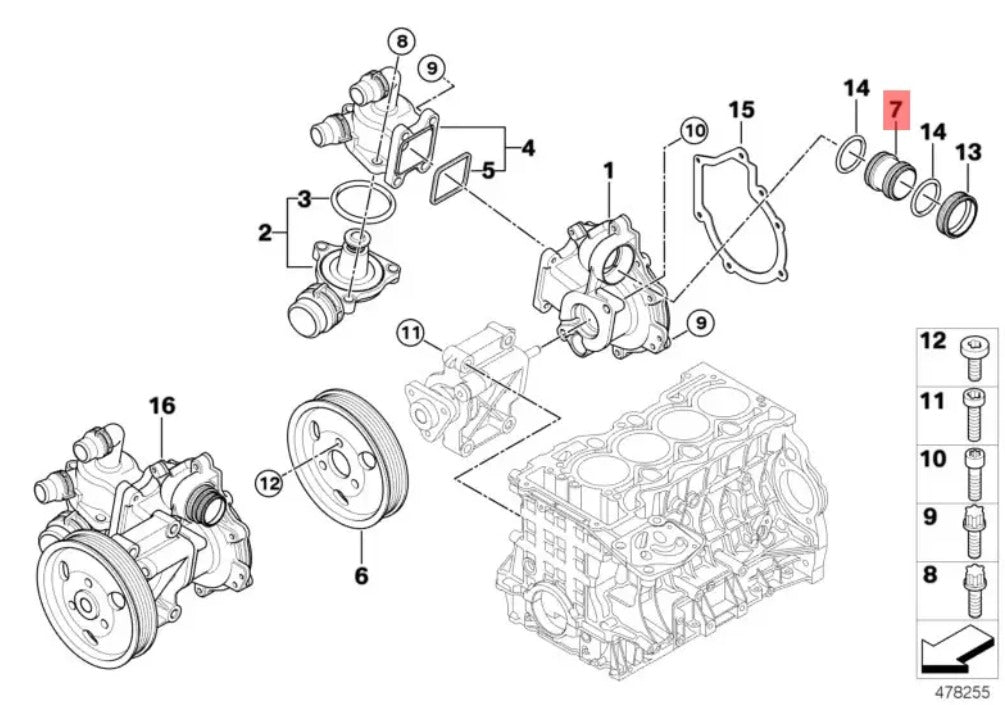 8
9
4
5
3
2
10
15
1
14
7
14
13
9
11
16
12
6
12
11
10
9
8
478255