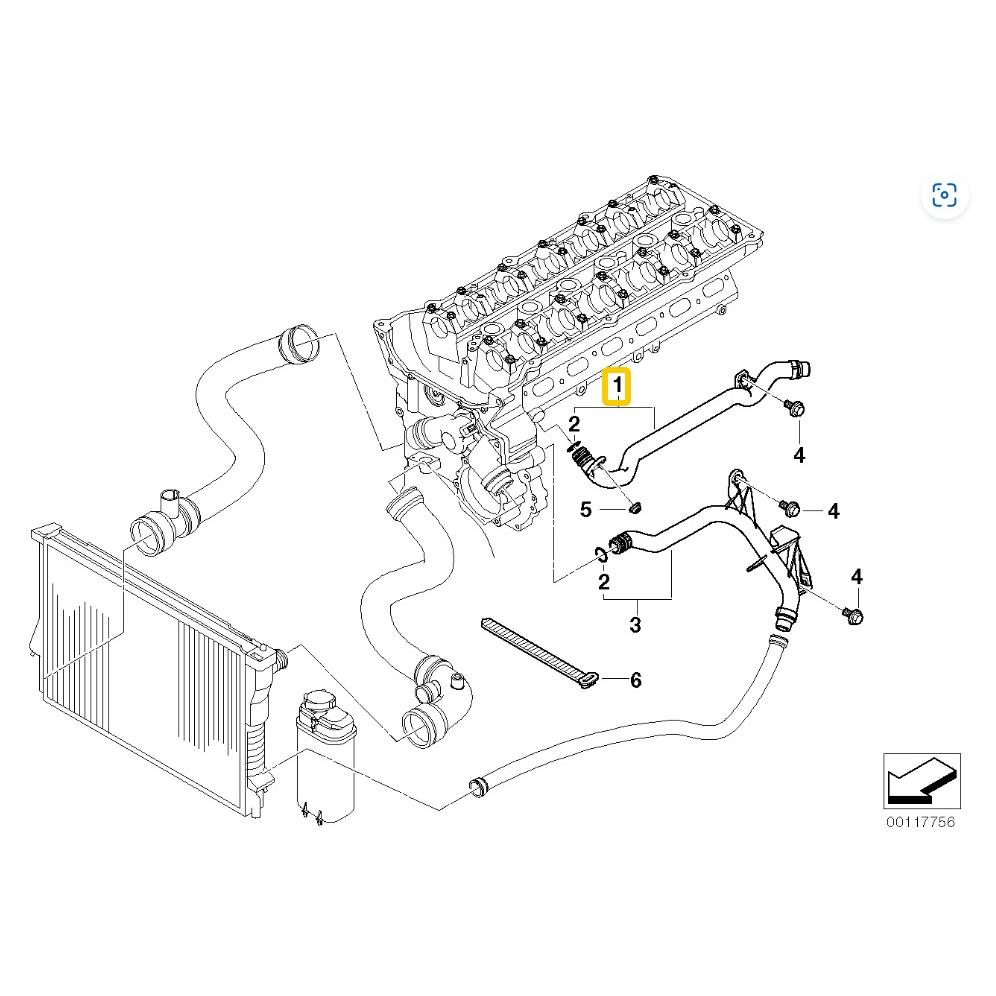 1
2
4
5
4
2
4
3
6
00117756