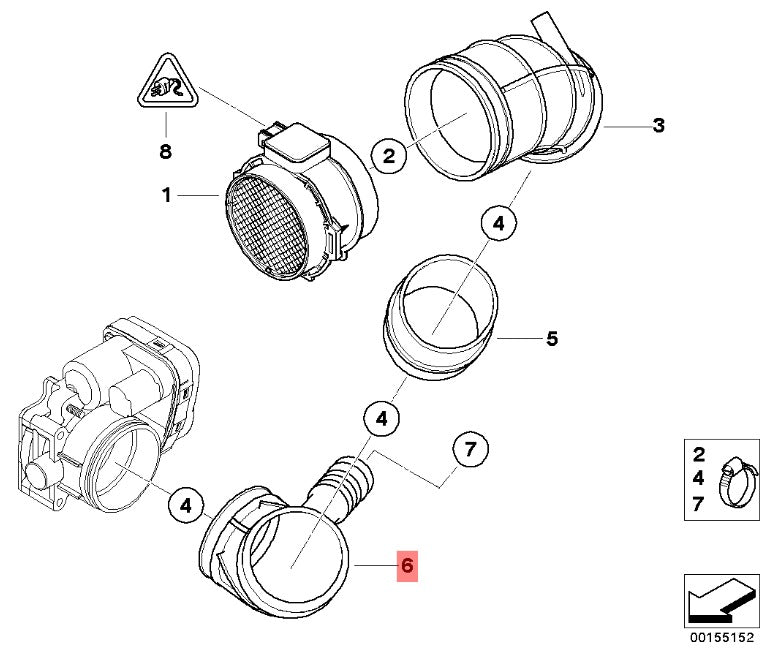 8
1
2
3
4
5
4
7
4
6
2
4
7
00155152