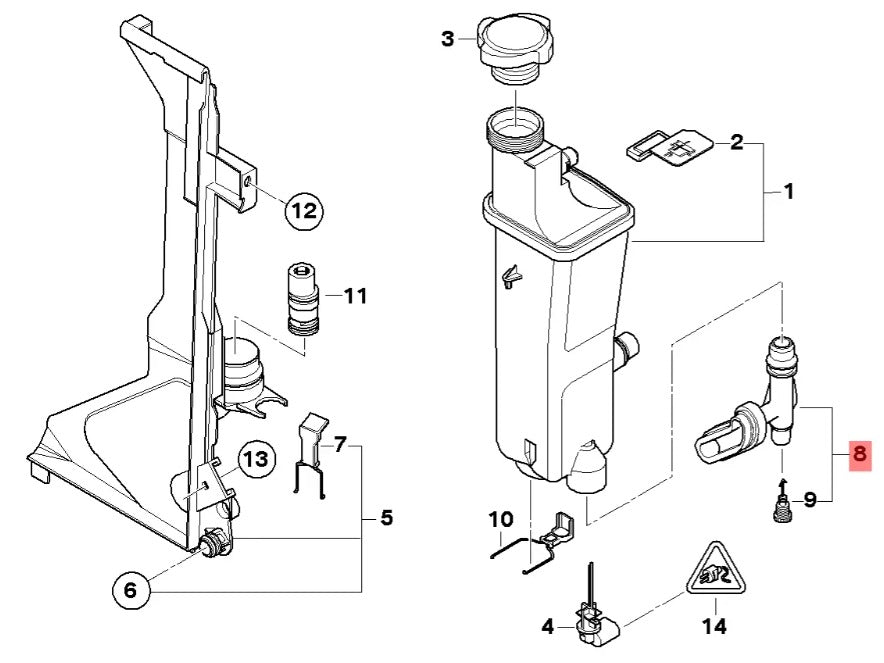 3
2
1
12
11
7
13
5
6
8
9
10
4
14