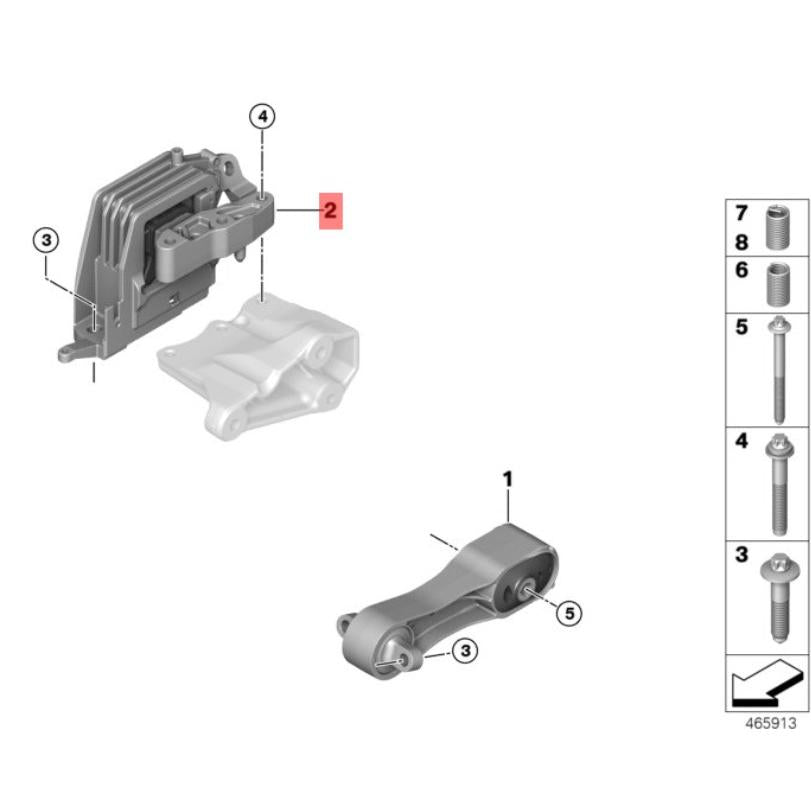 4
2
3
1
5
3
7
8
6
5
4
3
465913