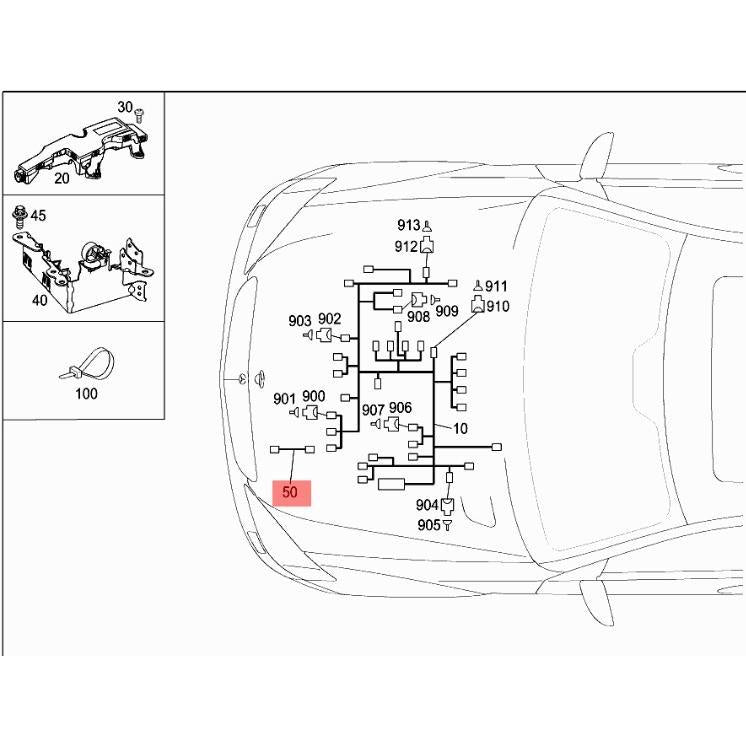 30
20
45
40
100
913
912
911
910
908
909
903
902
901
900
907
906
10
50
904
905