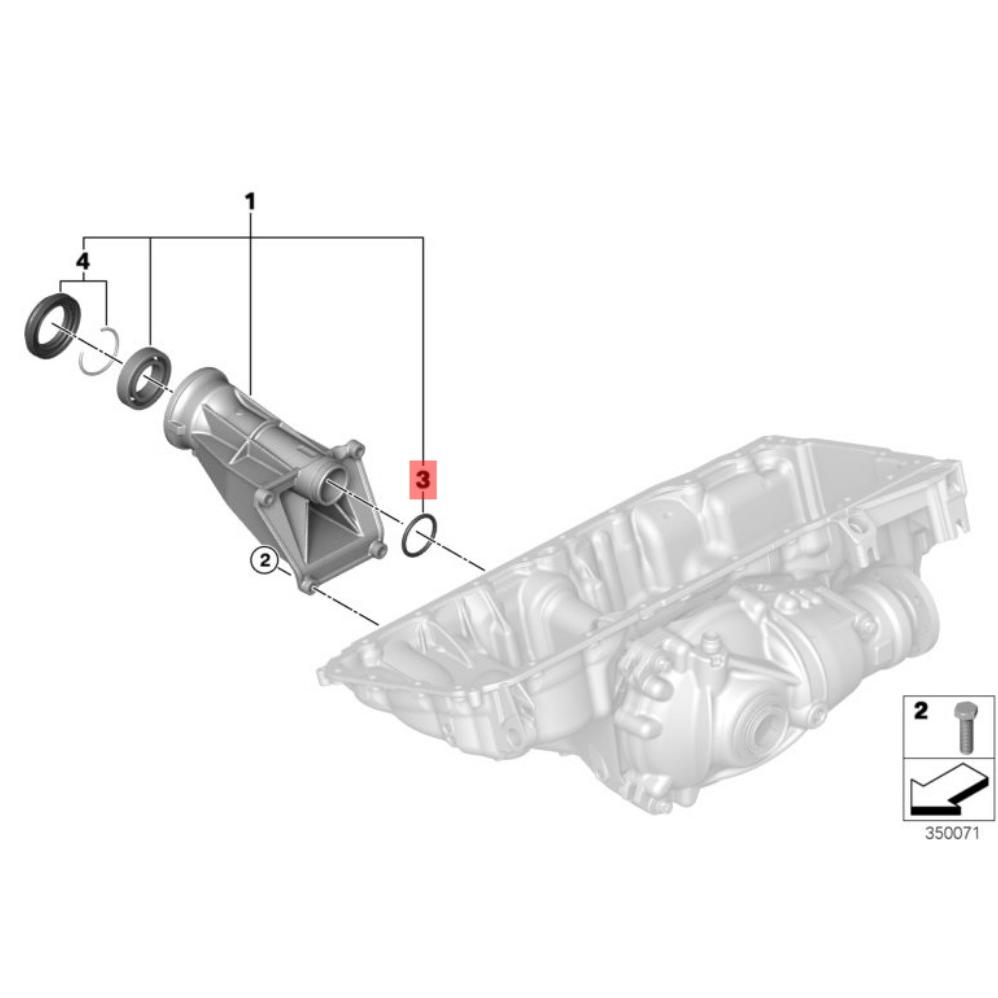 1
4
3
2
2
350071