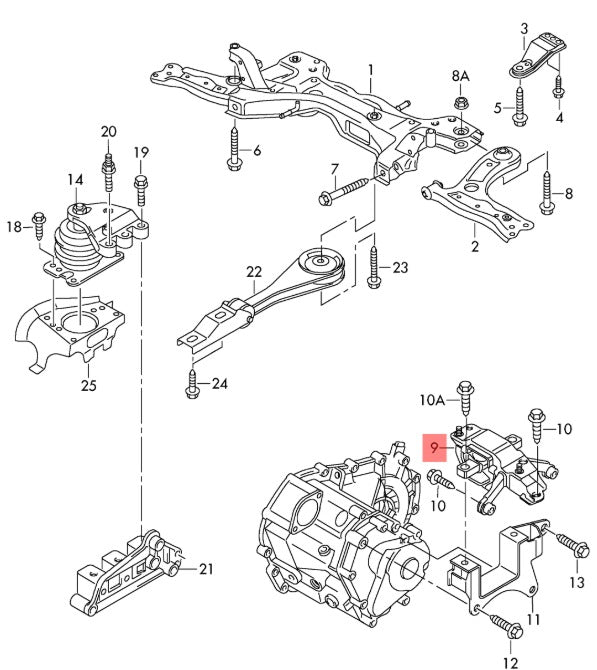 3
1
8A
5
4
20
19
6
14
7
8
18
2
22
23
25
24
10A
10
9
10
21
13
11
12