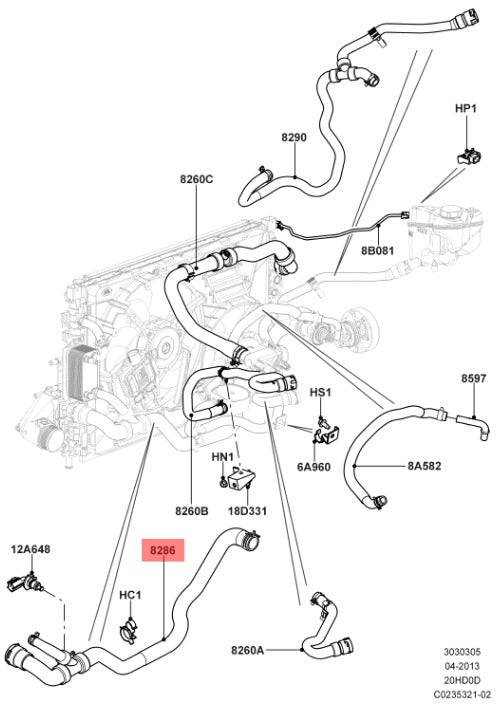 HP1

8290

8260C

8B081

8597

HS1

6A960

8A582

HN1

8260B

18D331

12A648

8286

HC1

8260A

3030305
04-2013
20HD0D
C0235321-02