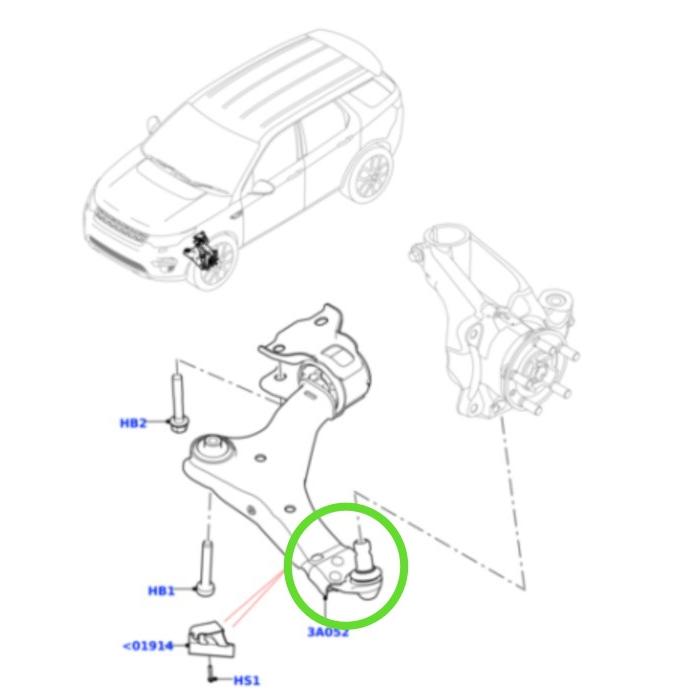 HB2
HB1
3A052
<01914
HS1